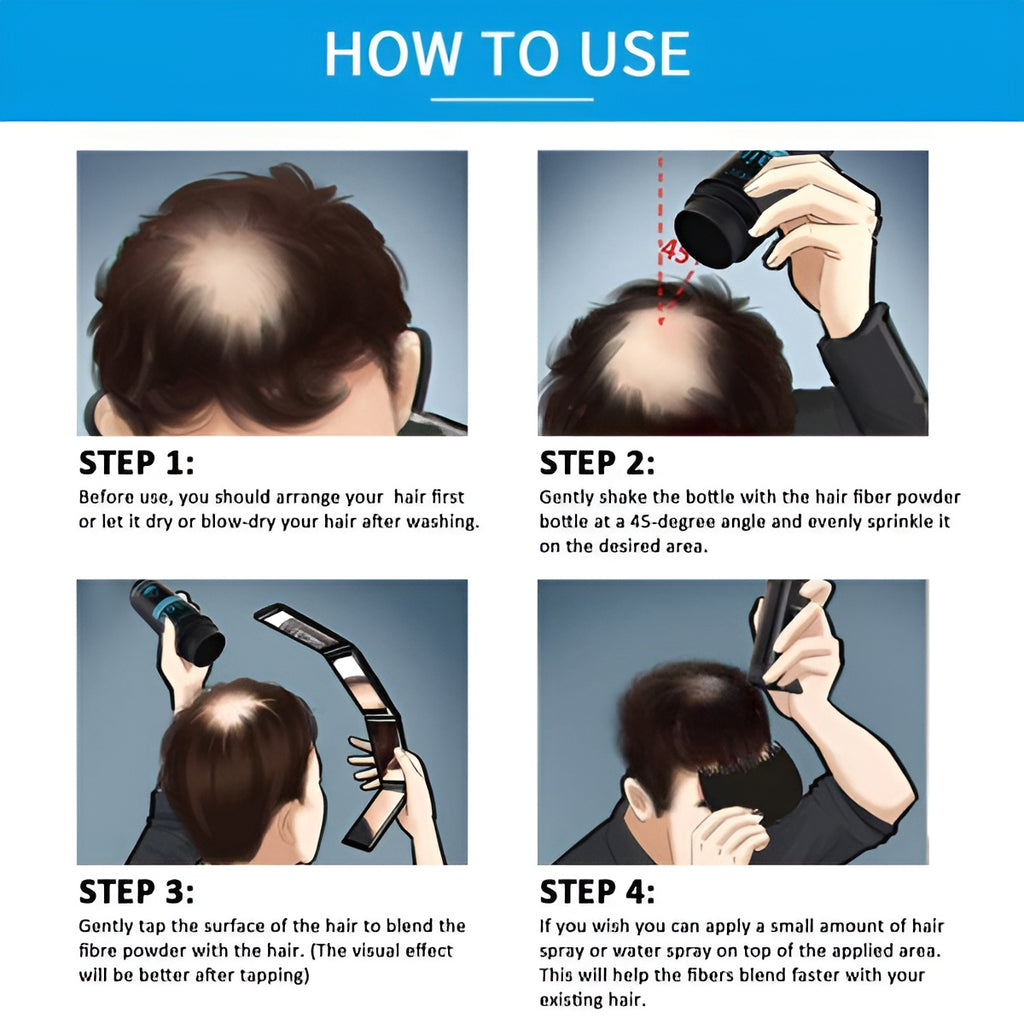 HOW TO USE

45°

STEP 1:
Before use, you should arrange your hair first or let it dry or blow-dry your hair after washing.

STEP 2:
Gently shake the bottle with the hair fiber powder bottle at a 45-degree angle and evenly sprinkle it on the desired area.

STEP 3:
Gently tap the surface of the hair to blend the fibre powder with the hair. (The visual effect will be better after tapping)

STEP 4:
If you wish you can apply a small amount of hair spray or water spray on top of the applied area. This will help the fibers blend faster with your existing hair.