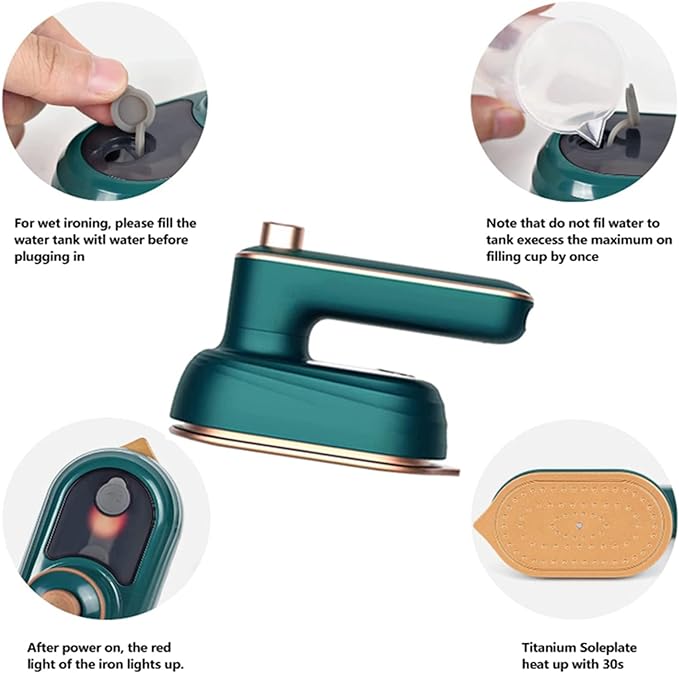 For wet ironing, please fill the water tank witl water before plugging in

Note that do not fil water to tank execess the maximum on filling cup by once

After power on, the red light of the iron lights up.

Titanium Soleplate heat up with 30s